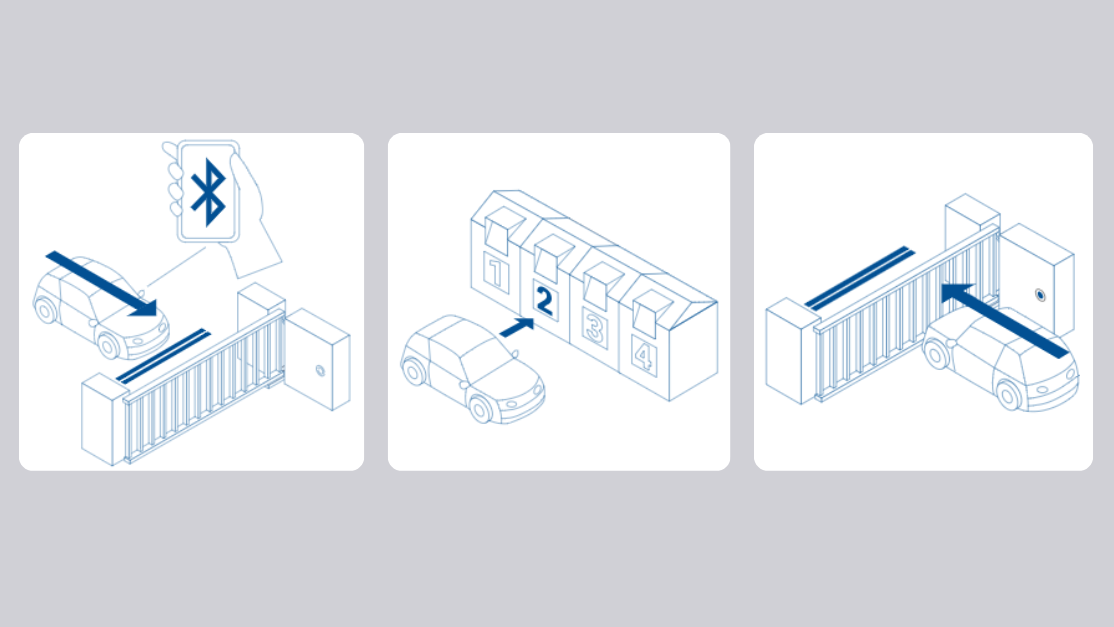 1
2
3
4